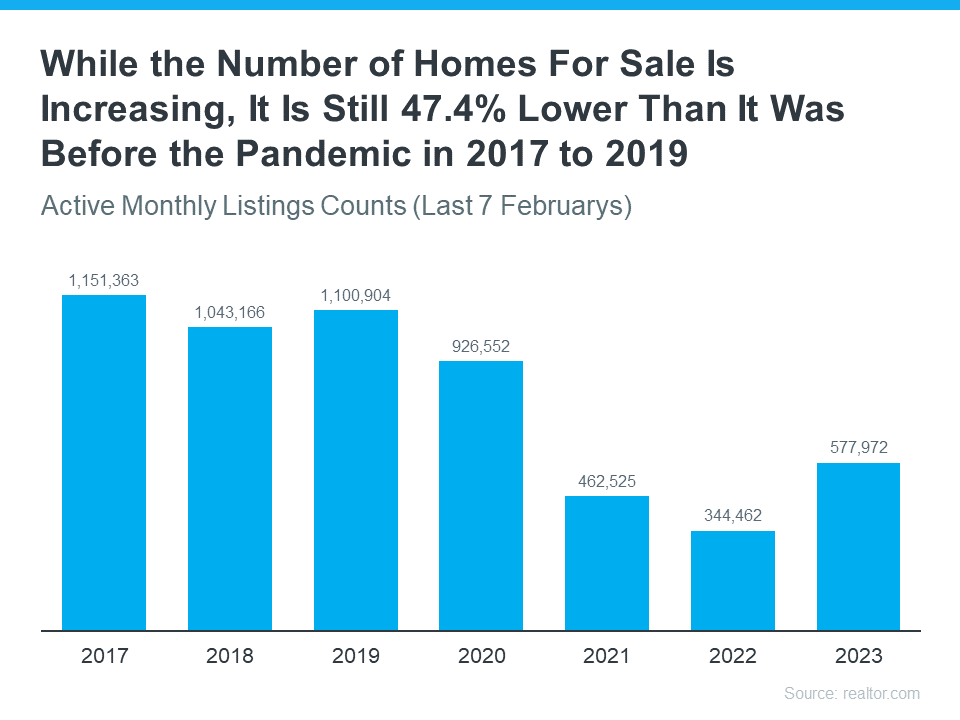 While the Number of Homes For Sale Is Increasing, It Is Still 47.4% Lower Than It Was Before the Pandemic in 2017 to 2019

Active Monthly Listings Counts (Last 7 Februarys)

1,151,363
1,043,166
1,100,904
926,552
462,525
344,462
577,972

2017
2018
2019
2020
2021
2022
2023

Source: realtor.com