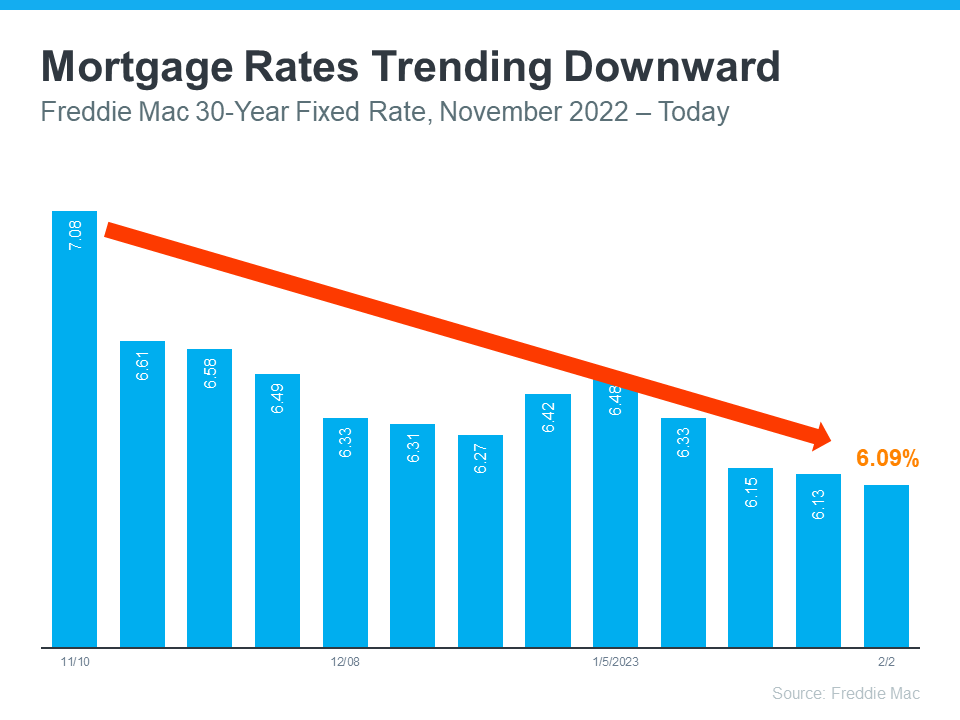 Mortgage Rates Trending Downward
Freddie Mac 30-Year Fixed Rate, November 2022 – Today

7.08
6.61
6.58
6.49
6.33
6.31
6.27
6.42
6.48
6.33
6.15
6.13
6.09%

11/10
12/08
1/5/2023
2/2

Source: Freddie Mac