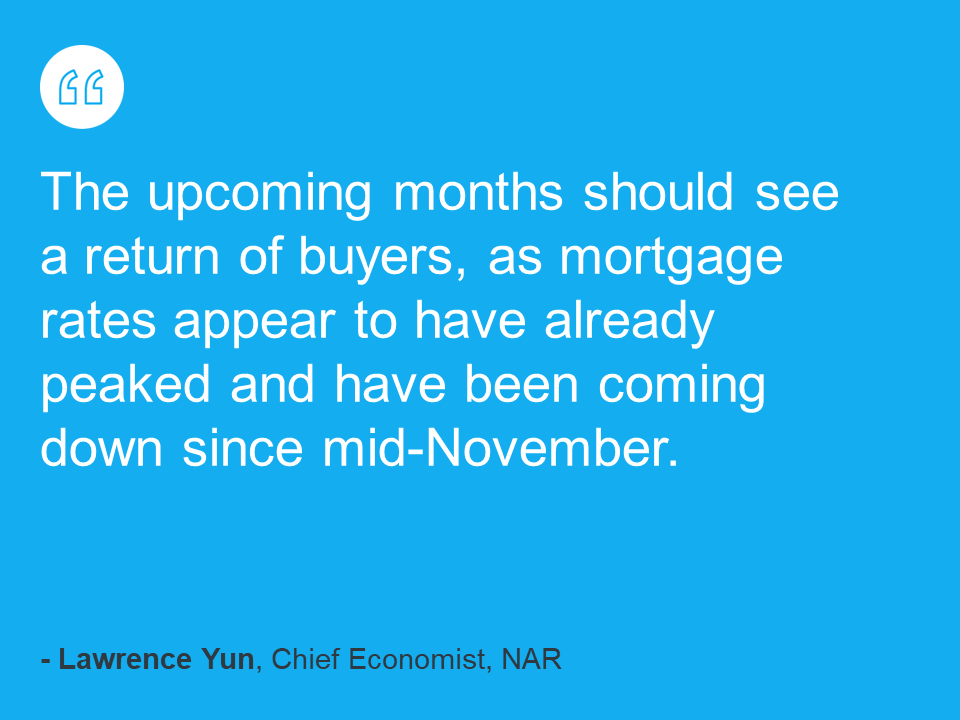 “

The upcoming months should see a return of buyers, as mortgage rates appear to have already peaked and have been coming down since mid-November.

- Lawrence Yun, Chief Economist, NAR