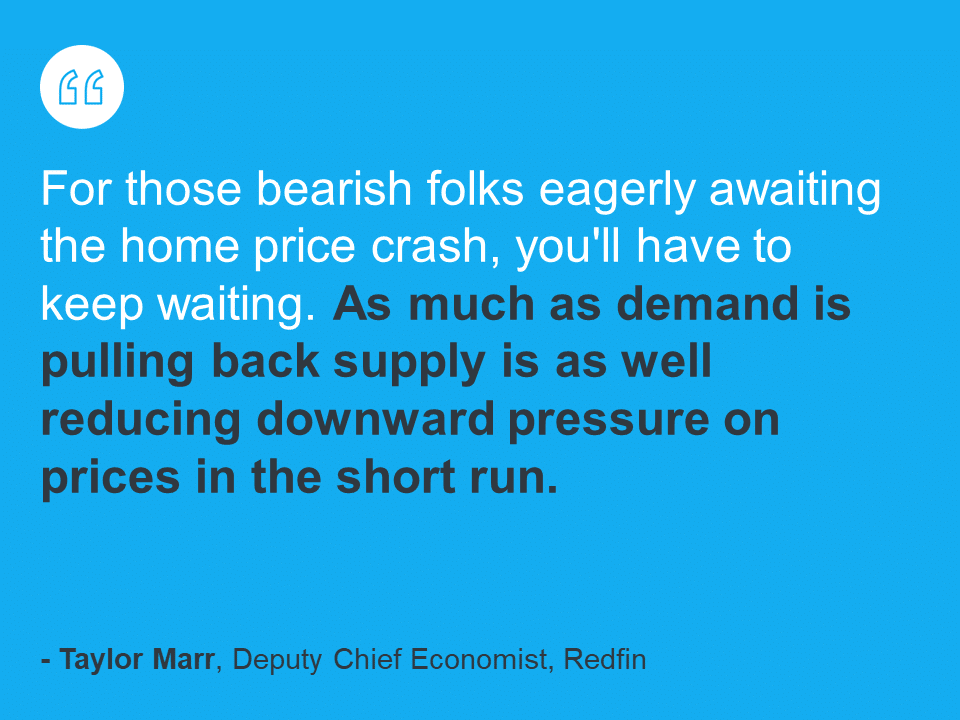 “

For those bearish folks eagerly awaiting the home price crash, you'll have to keep waiting. As much as demand is pulling back supply is as well reducing downward pressure on prices in the short run.

- Taylor Marr, Deputy Chief Economist, Redfin