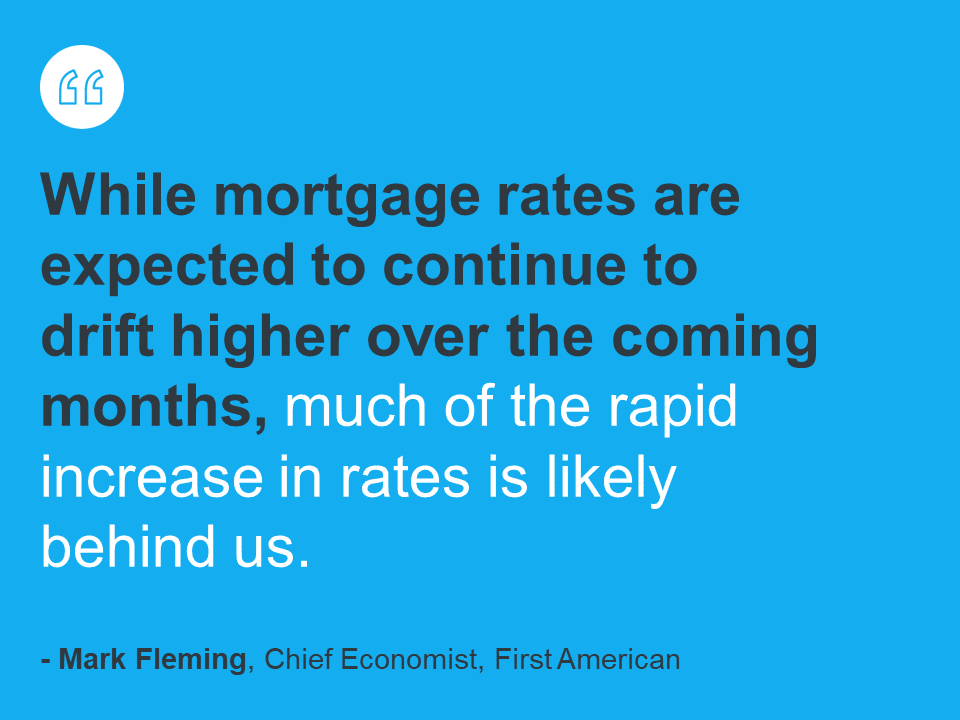 “

While mortgage rates are expected to continue to drift higher over the coming months, much of the rapid increase in rates is likely behind us.

- Mark Fleming, Chief Economist, First American