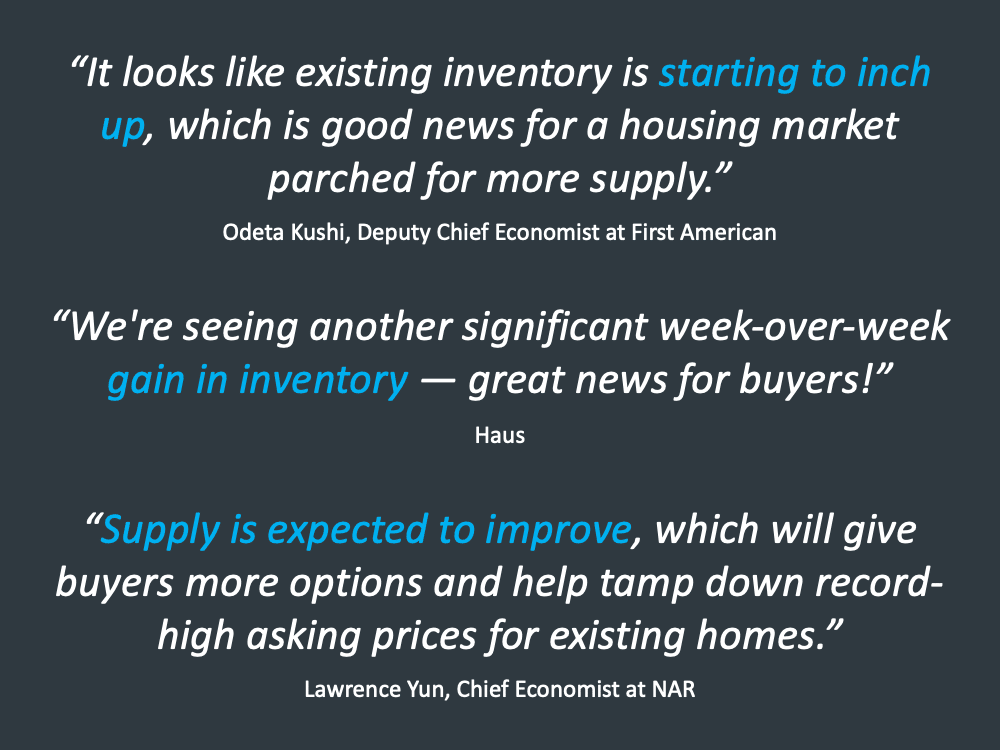 “It looks like existing inventory is starting to inch up, which is good news for a housing market parched for more supply.”

Odeta Kushi, Deputy Chief Economist at First American

“We're seeing another significant week-over-week gain in inventory — great news for buyers!”

Haus

“Supply is expected to improve, which will give buyers more options and help tamp down record-high asking prices for existing homes.”

Lawrence Yun, Chief Economist at NAR