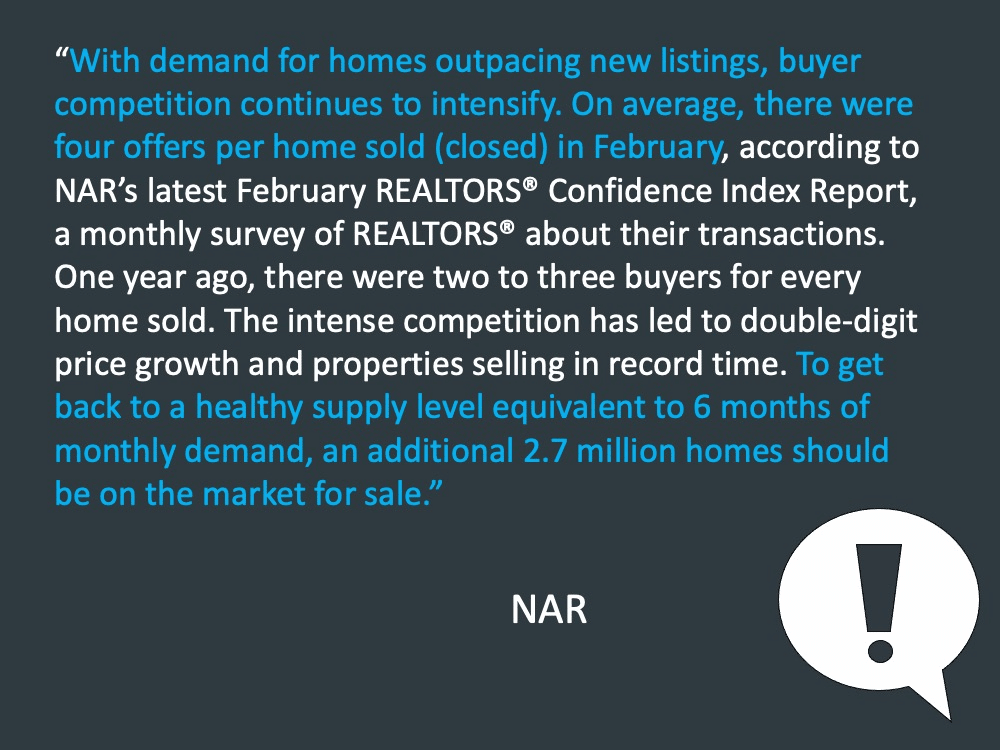 “With demand for homes outpacing new listings, buyer competition continues to intensify. On average, there were four offers per home sold (closed) in February, according to NAR’s latest February REALTORS® Confidence Index Report, a monthly survey of REALTORS® about their transactions. One year ago, there were two to three buyers for every home sold. The intense competition has led to double-digit price growth and properties selling in record time. To get back to a healthy supply level equivalent to 6 months of monthly demand, an additional 2.7 million homes should be on the market for sale.”

NAR

!